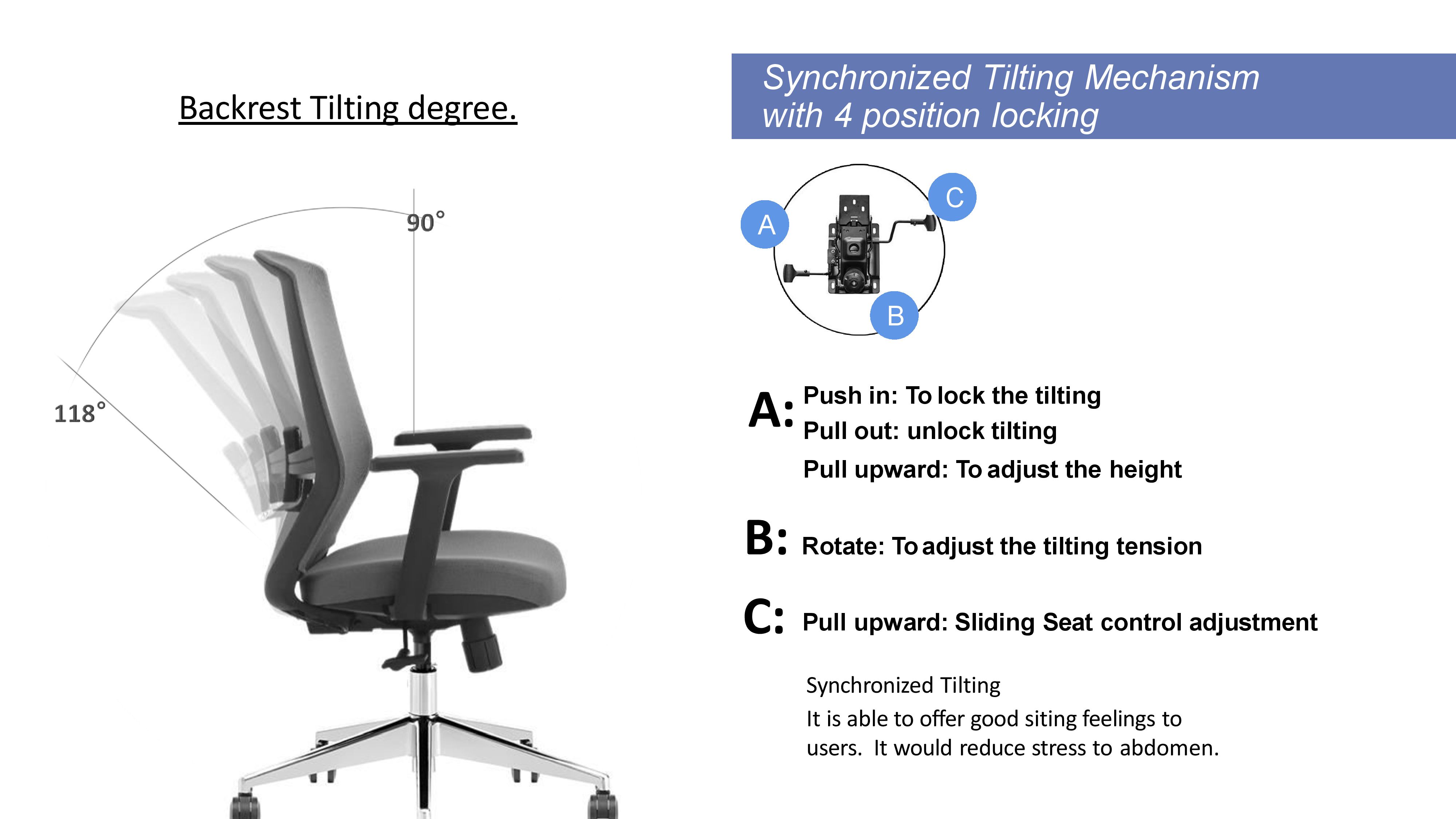 Backrest Tilting degree.

90°

118°

Synchronized Tilting Mechanism with 4 position locking

A

C

B

A: Push in: To lock the tilting
Pull out: unlock tilting
Pull upward: To adjust the height

B: Rotate: To adjust the tilting tension

C: Pull upward: Sliding Seat control adjustment

Synchronized Tilting
It is able to offer good siting feelings to users. It would reduce stress to abdomen.